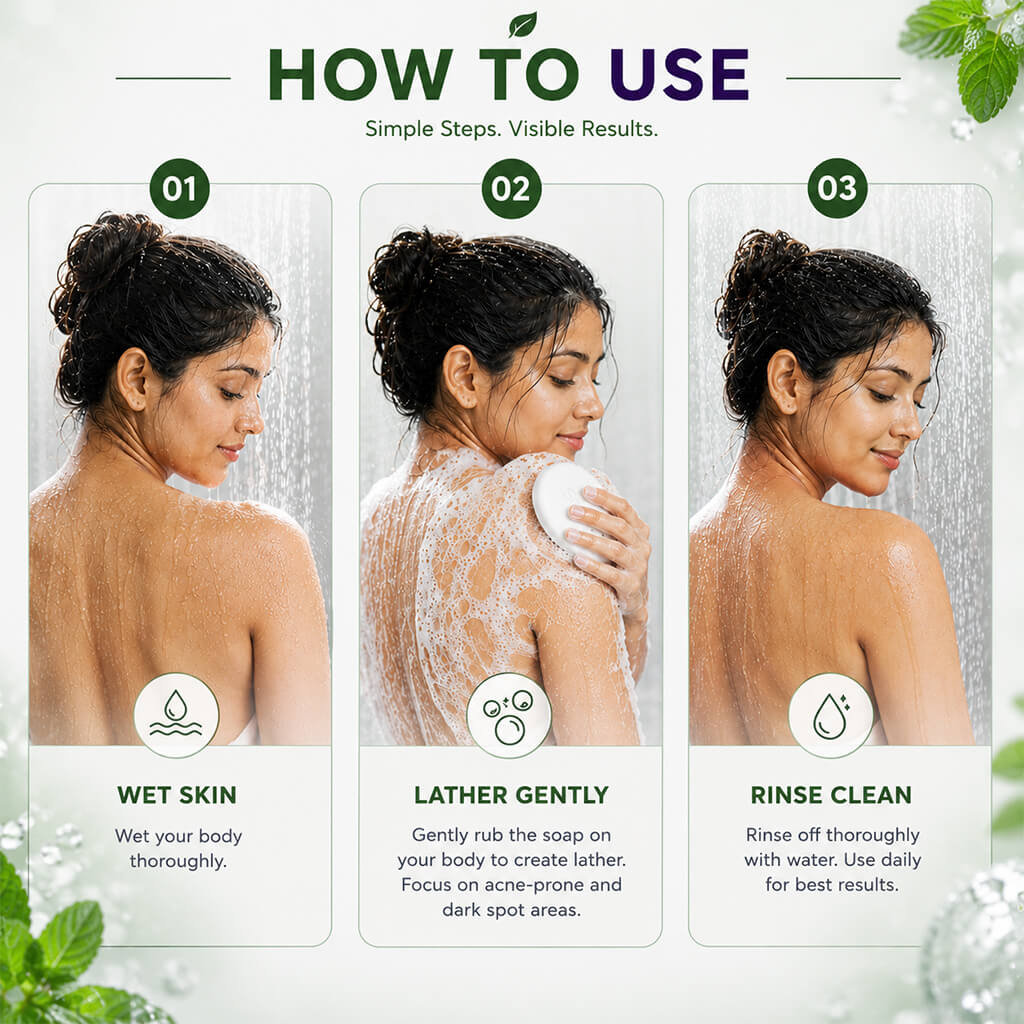 HOW TO USE

Simple Steps. Visible Results.

01

WET SKIN

Wet your body thoroughly.

02

LATHER GENTLY

Gently rub the soap on your body to create lather. Focus on acne-prone and dark spot areas.

03

RINSE CLEAN

Rinse off thoroughly with water. Use daily for best results.